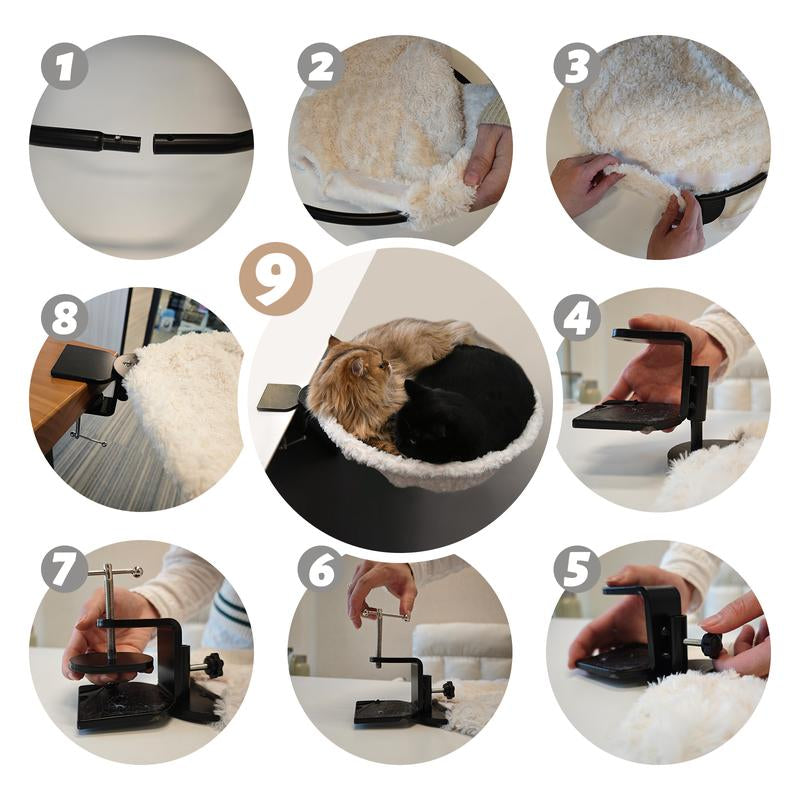 1
2
3
8
9
4
7
6
5