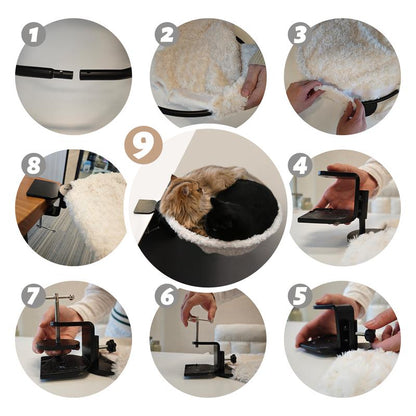 1
2
3
8
9
4
7
6
5